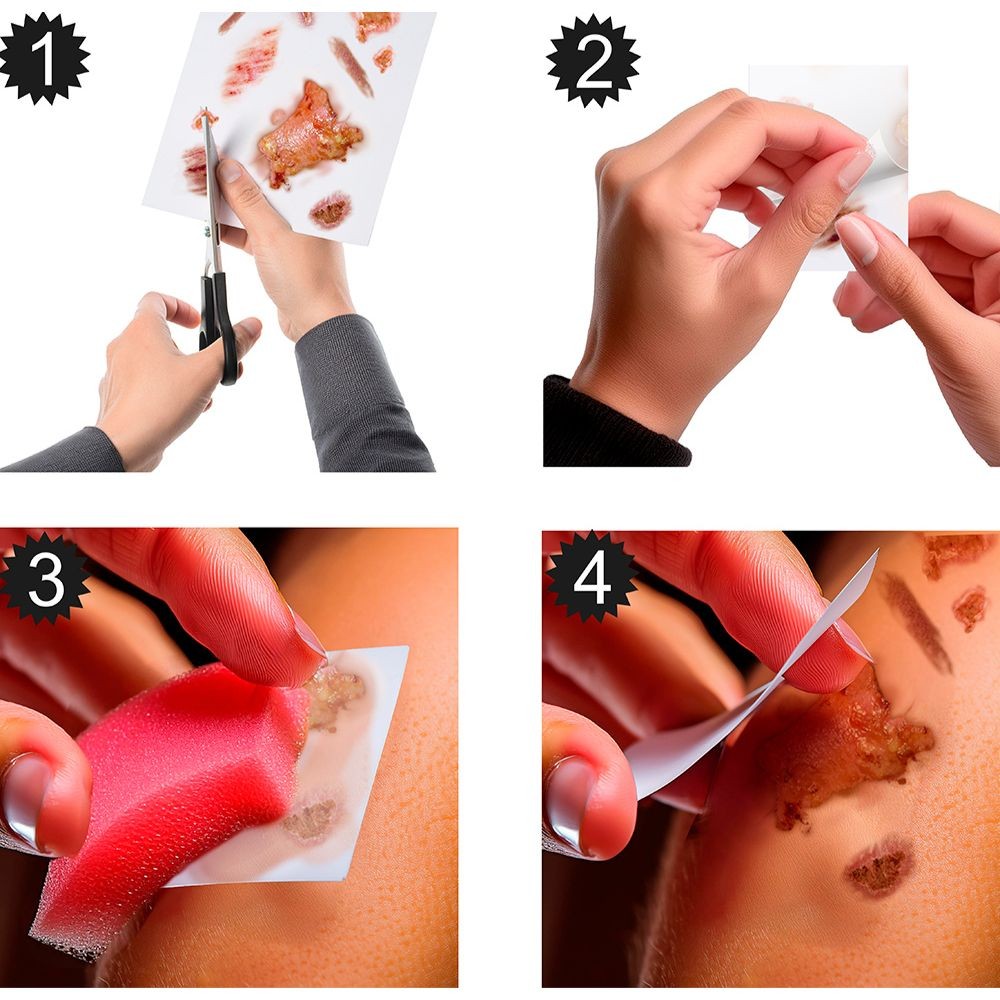 1

2

3

4